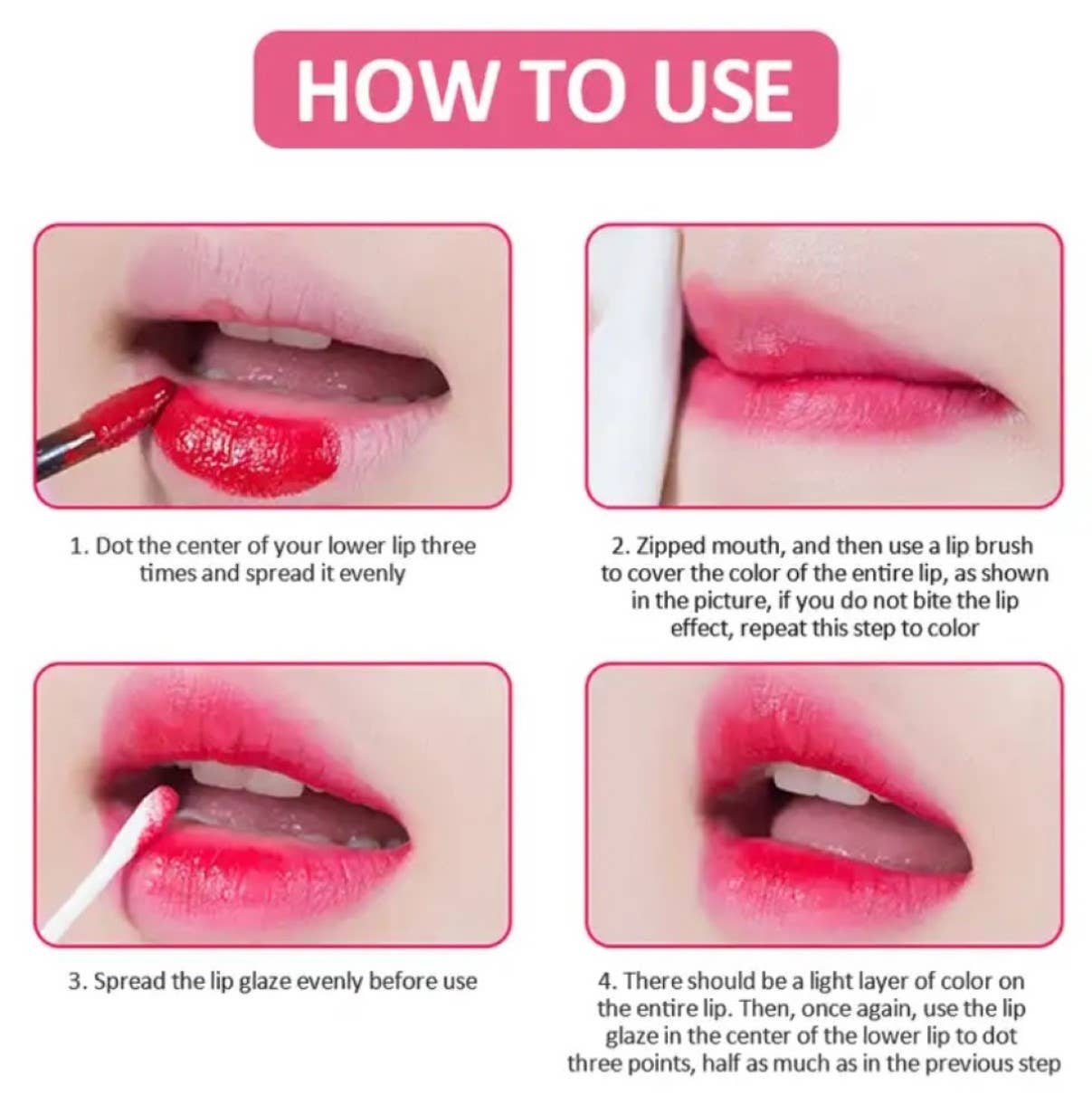 HOW TO USE

1. Dot the center of your lower lip three times and spread it evenly

2. Zipped mouth, and then use a lip brush to cover the color of the entire lip, as shown in the picture, if you do not bite the lip effect, repeat this step to color

3. Spread the lip glaze evenly before use

4. There should be a light layer of color on the entire lip. Then, once again, use the lip glaze in the center of the lower lip to dot three points, half as much as in the previous step